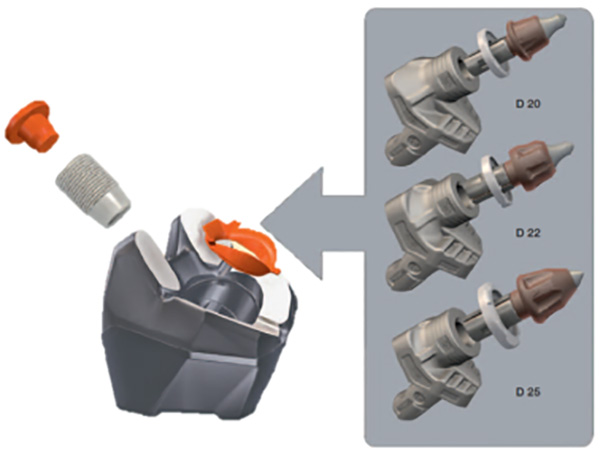 D 20

D 22

D 25